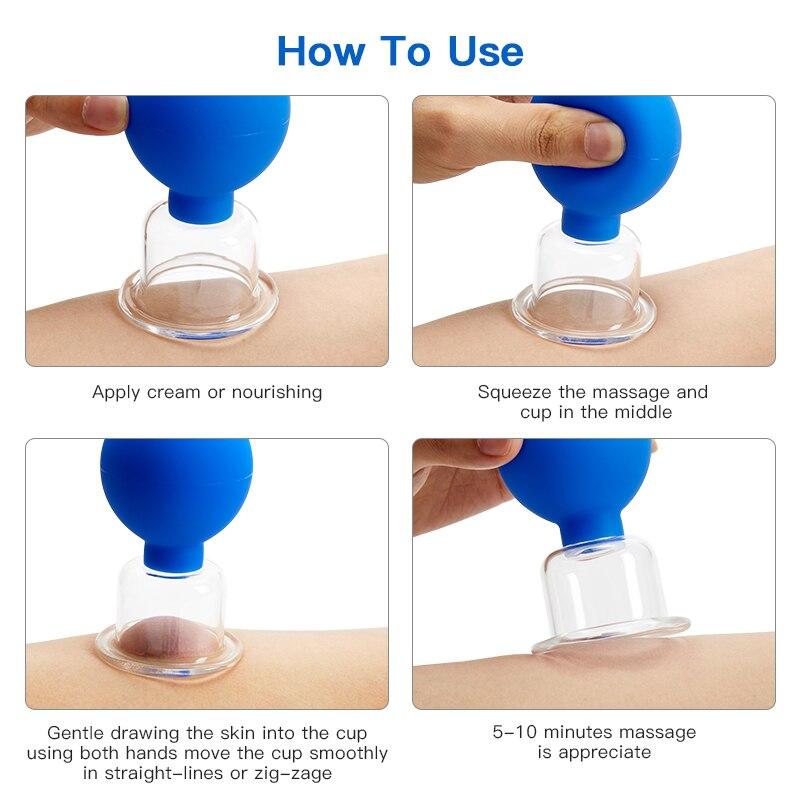 How To Use

Apply cream or nourishing

Squeeze the massage and cup in the middle

Gentle drawing the skin into the cup using both hands move the cup smoothly in straight-lines or zig-zage

5-10 minutes massage is appreciate