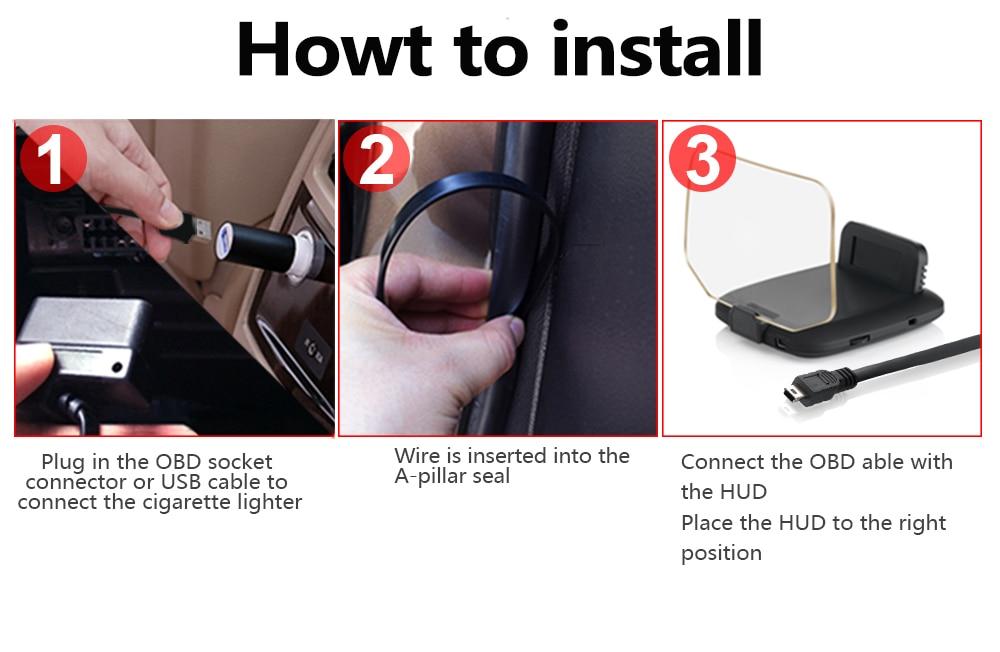 Howt to install

1

2

3

Plug in the OBD socket connector or USB cable to connect the cigarette lighter

Wire is inserted into the A-pillar seal

Connect the OBD able with the HUD
Place the HUD to the right position